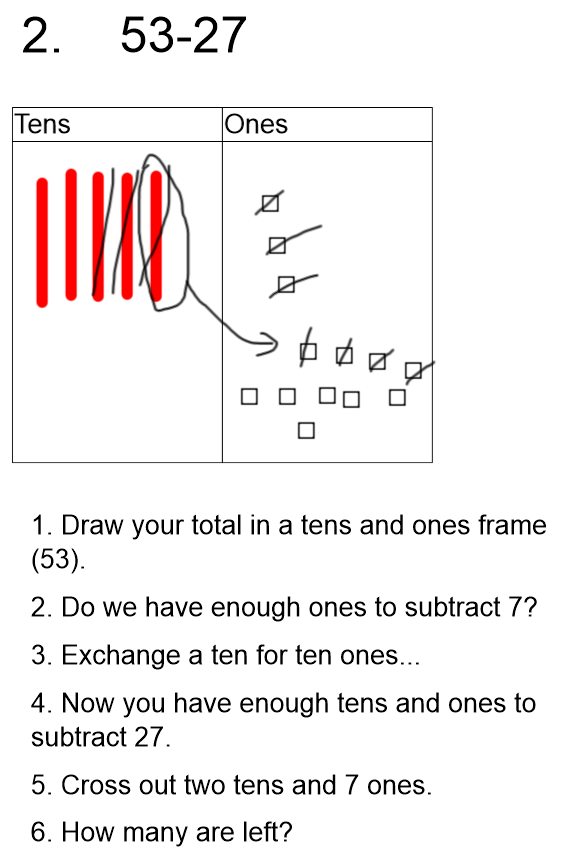 2. 53-27

| Tens | Ones |
|---|---|
| | |

1. Draw your total in a tens and ones frame (53).

2. Do we have enough ones to subtract 7?

3. Exchange a ten for ten ones...

4. Now you have enough tens and ones to subtract 27.

5. Cross out two tens and 7 ones.

6. How many are left?